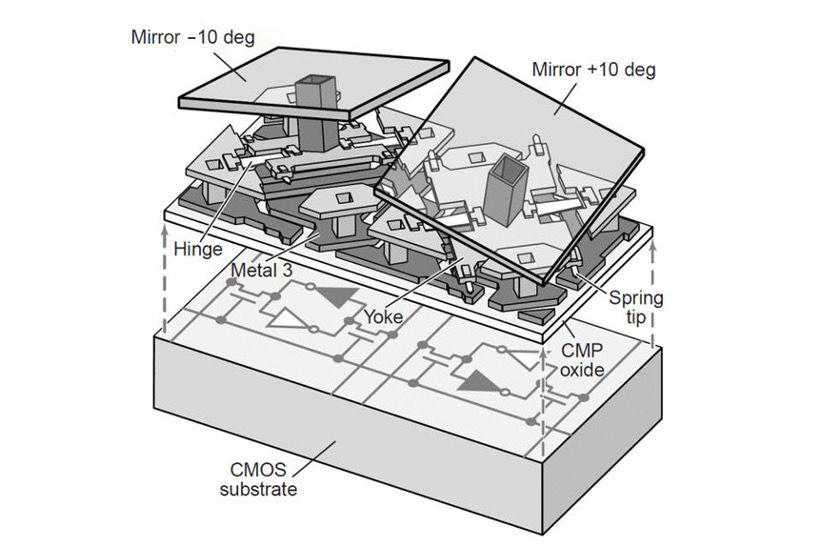 Mirror −10 deg

Mirror +10 deg

Hinge

Metal 3

Yoke

Spring tip

CMP oxide

CMOS substrate